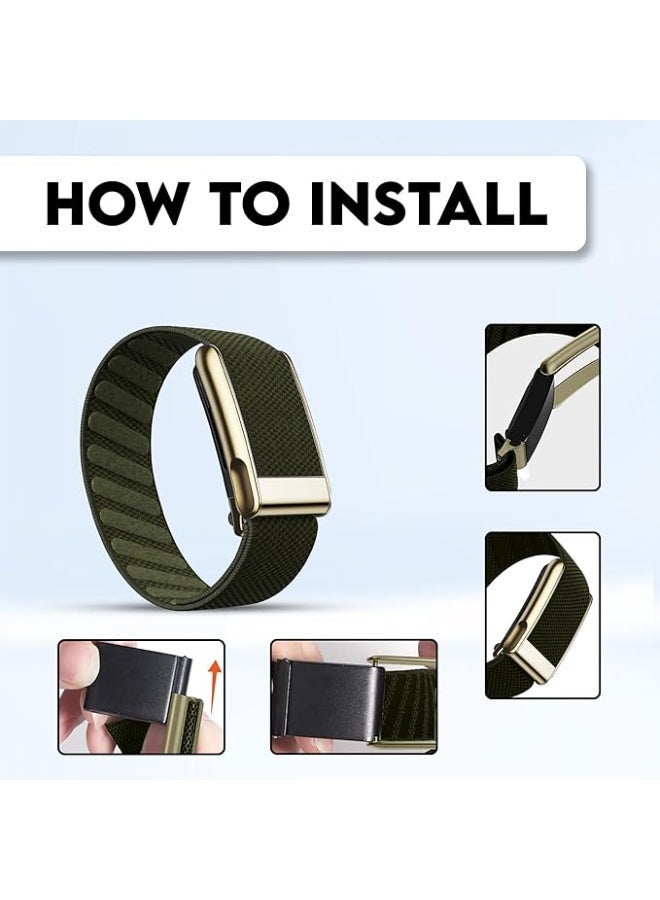 HOW TO INSTALL